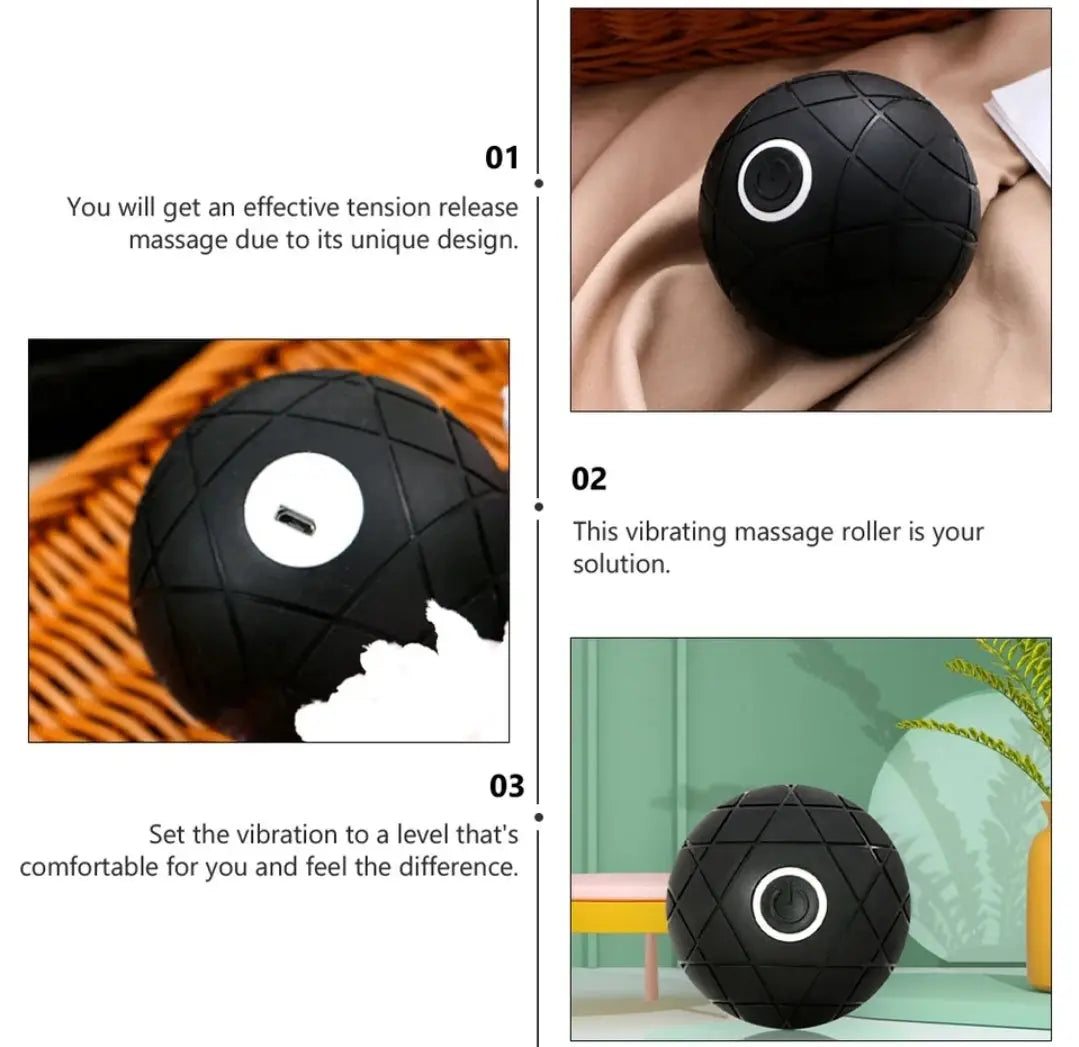 01

You will get an effective tension release massage due to its unique design.

02

This vibrating massage roller is your solution.

03

Set the vibration to a level that's comfortable for you and feel the difference.